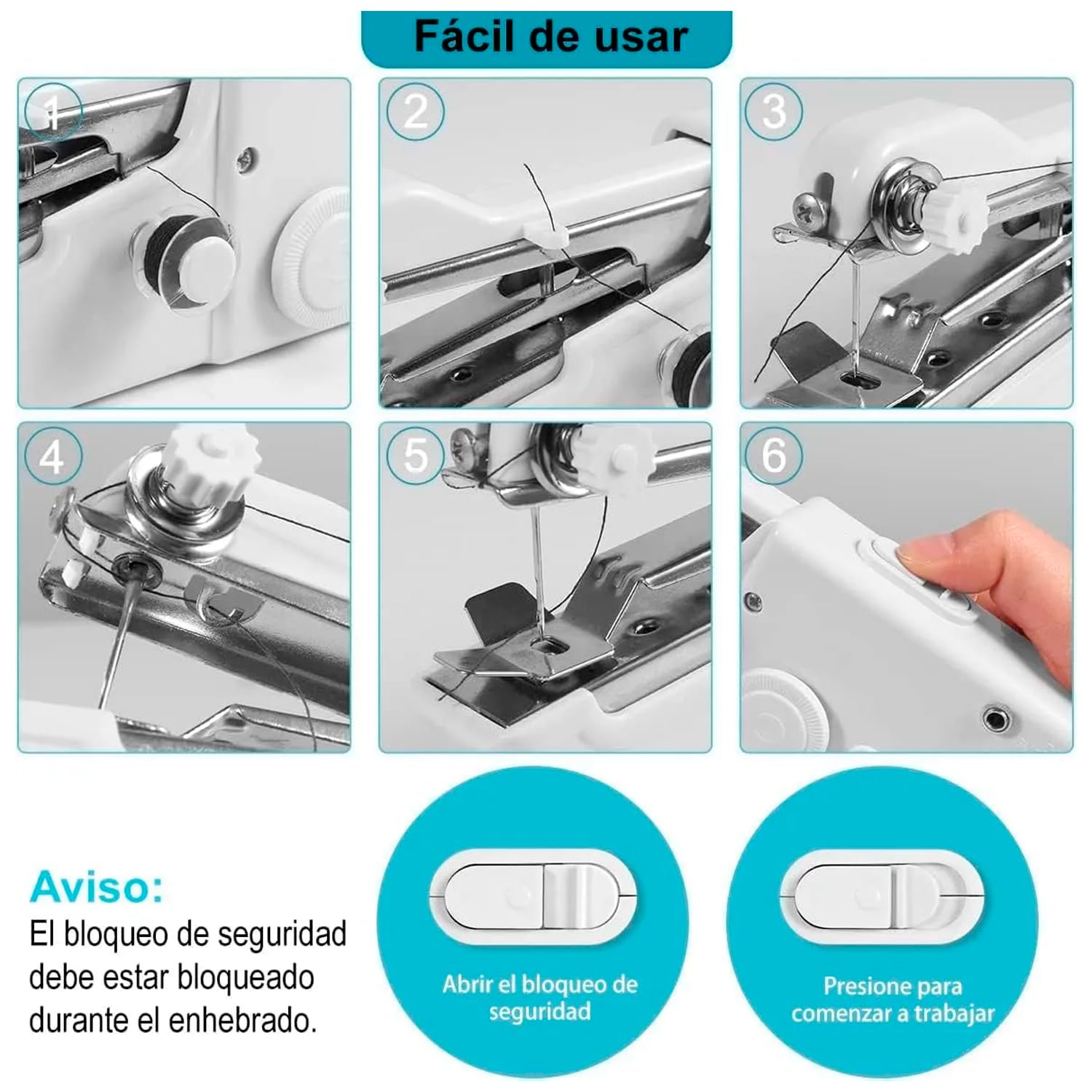 Fácil de usar

1

2

3

4

5

6

Aviso:
El bloqueo de seguridad debe estar bloqueado durante el enhebrado.

Abrir el bloqueo de seguridad

Presione para comenzar a trabajar