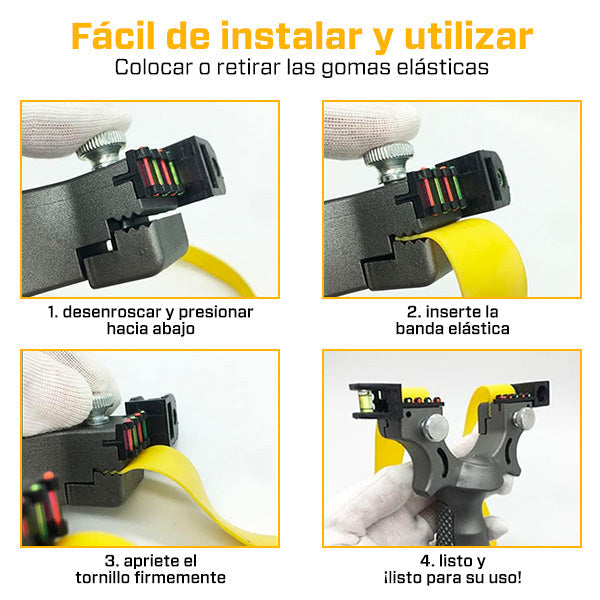 Fácil de instalar y utilizar
Colocar o retirar las gomas elásticas

1. desenroscar y presionar hacia abajo

2. inserte la banda elástica

3. apriete el tornillo firmemente

4. listo y ¡listo para su uso!